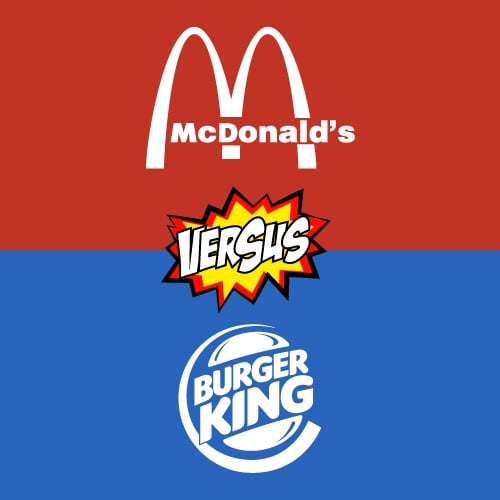 McDonald's

VERSUS

BURGER KING